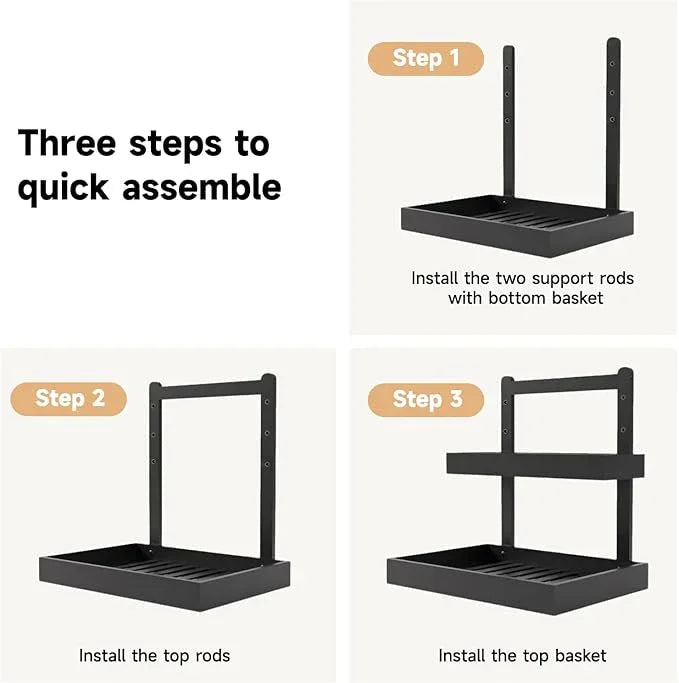 Three steps to quick assemble

Step 1

Install the two support rods with bottom basket

Step 2

Install the top rods

Step 3

Install the top basket