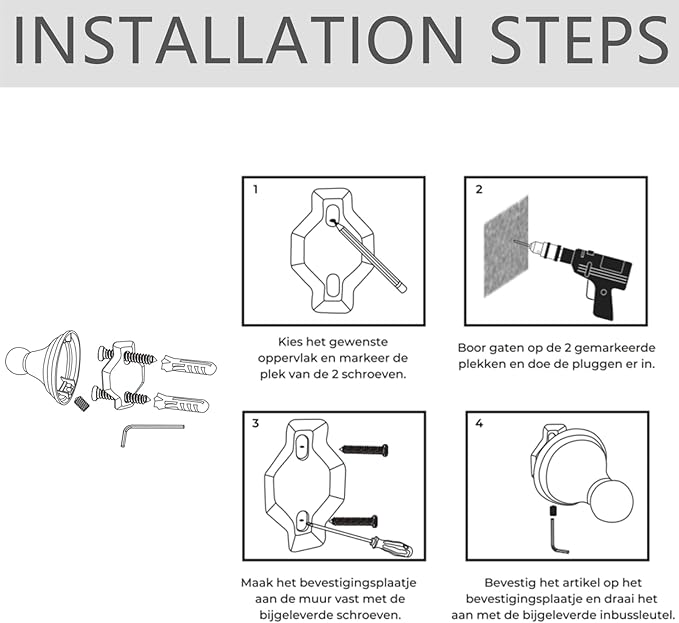 INSTALLATION STEPS

1

Kies het gewenste oppervlak en markeer de plek van de 2 schroeven.

2

Boor gaten op de 2 gemarkeerde plekken en doe de pluggen er in.

3

Maak het bevestigingsplaatje aan de muur vast met de bijgeleverde schroeven.

4

Bevestig het artikel op het bevestigingsplaatje en draai het aan met de bijgeleverde inbussleutel.