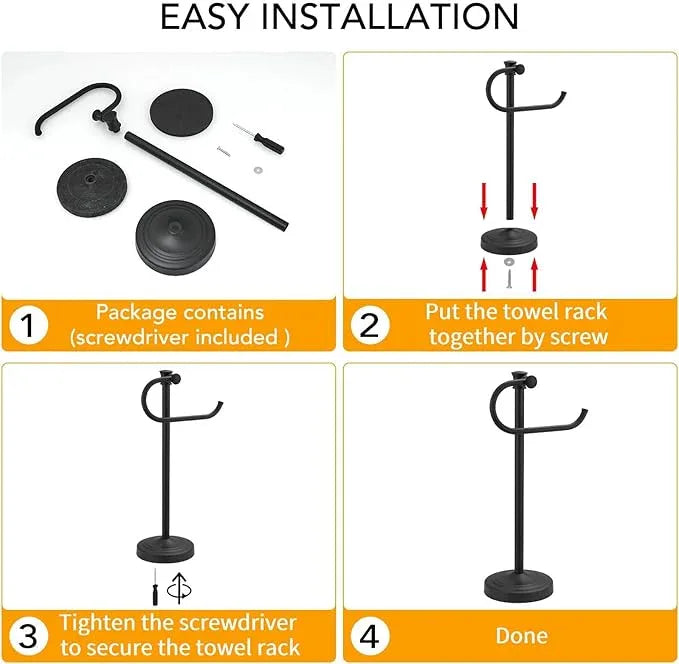 EASY INSTALLATION

1 Package contains (screwdriver included )

2 Put the towel rack together by screw

3 Tighten the screwdriver to secure the towel rack

4 Done