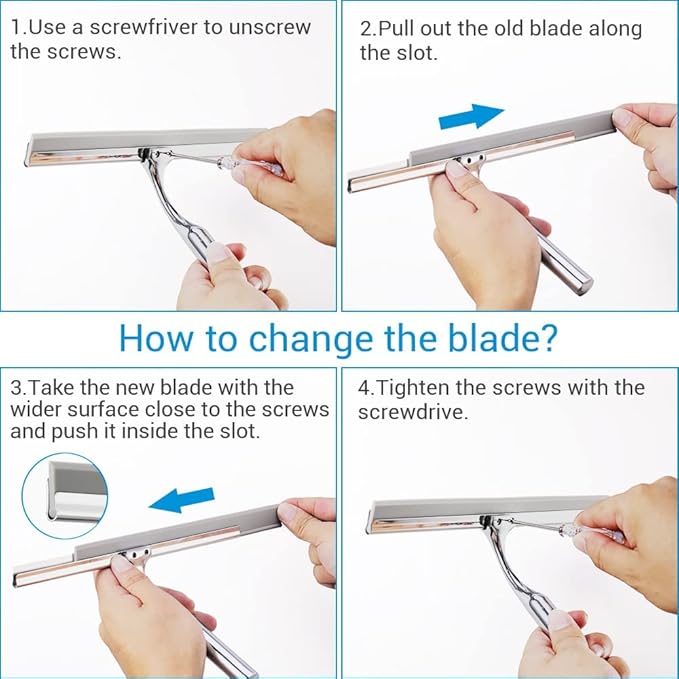 1.Use a screwfriver to unscrew the screws.

2.Pull out the old blade along the slot.

How to change the blade?

3.Take the new blade with the wider surface close to the screws and push it inside the slot.

4.Tighten the screws with the screwdrive.