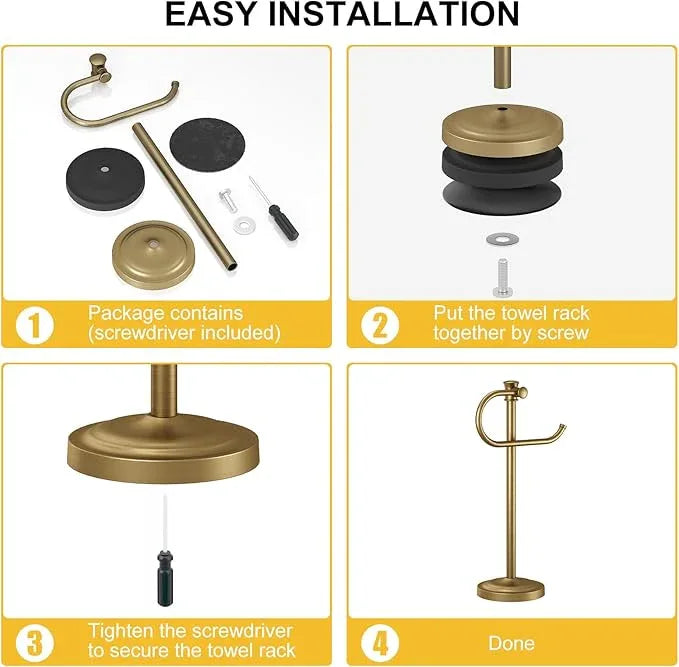 EASY INSTALLATION

1 Package contains (screwdriver included)

2 Put the towel rack together by screw

3 Tighten the screwdriver to secure the towel rack

4 Done